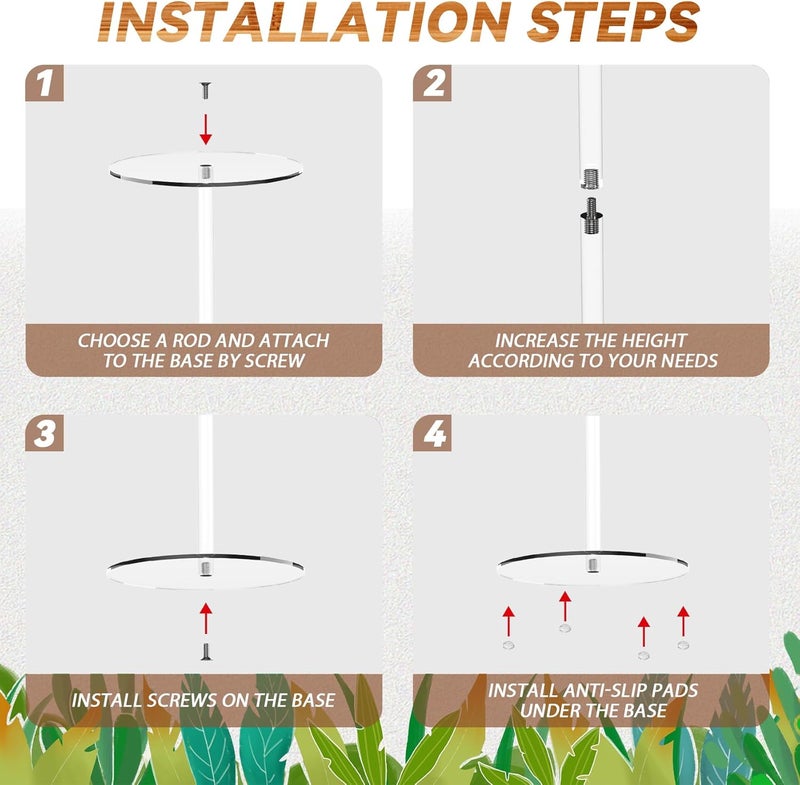 INSTALLATION STEPS

1

CHOOSE A ROD AND ATTACH TO THE BASE BY SCREW

2

INCREASE THE HEIGHT ACCORDING TO YOUR NEEDS

3

INSTALL SCREWS ON THE BASE

4

INSTALL ANTI-SLIP PADS UNDER THE BASE